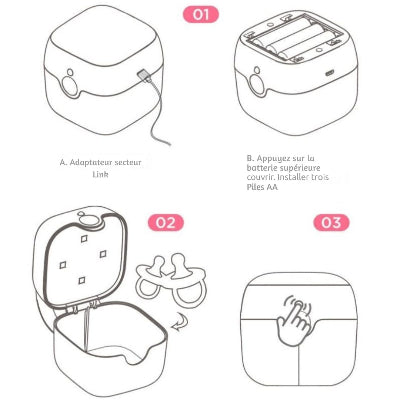 01

A. Adaptateur secteur Link

B. Appuyez sur la batterie supérieure couvrir. Installer trois Piles AA

02

03