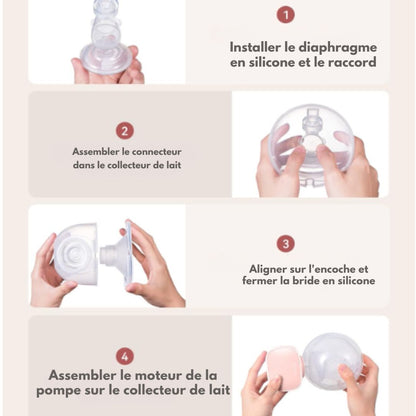 1

Installer le diaphragme en silicone et le raccord

2

Assembler le connecteur dans le collecteur de lait

3

Aligner sur l'encoche et fermer la bride en silicone

4

Assembler le moteur de la pompe sur le collecteur de lait