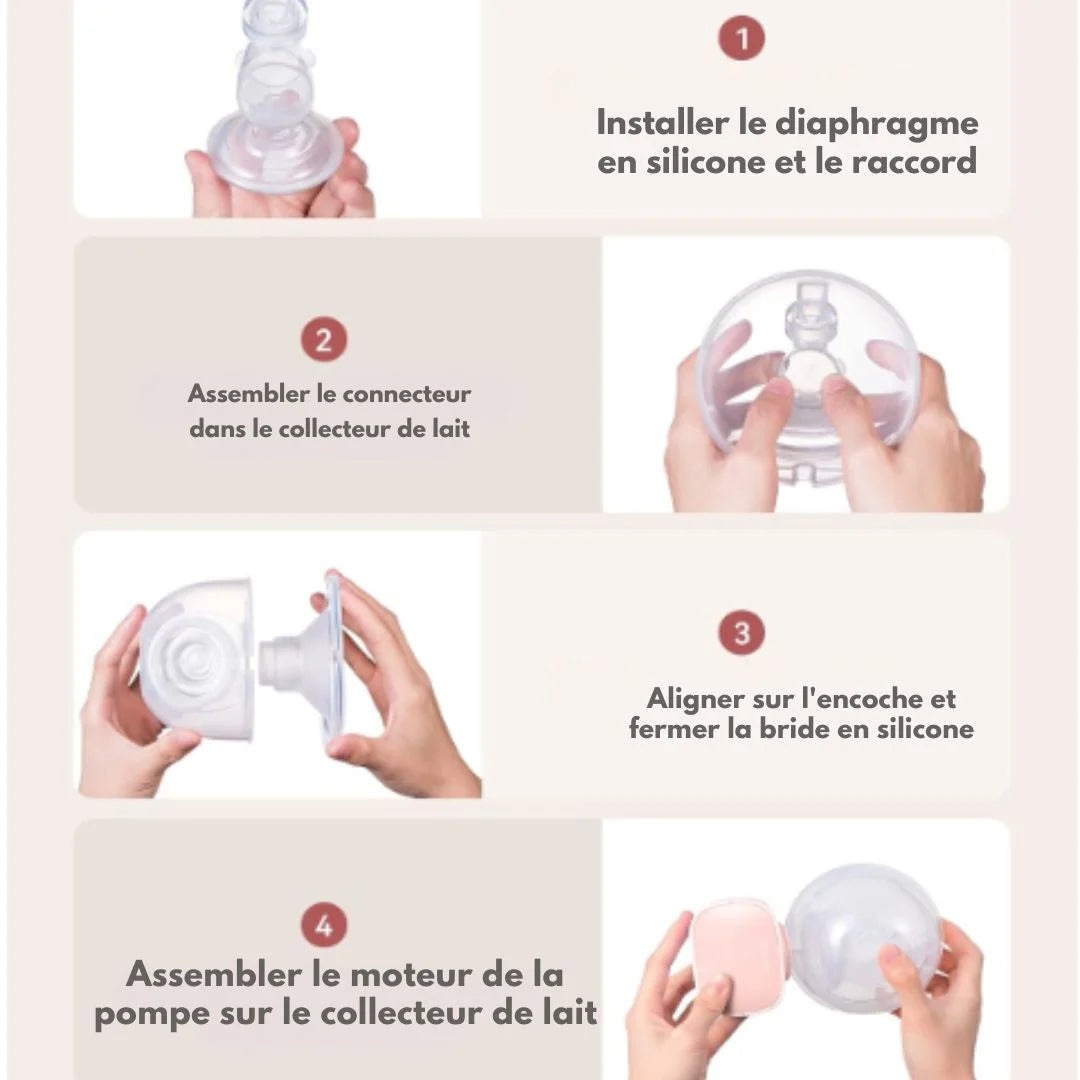 1

Installer le diaphragme en silicone et le raccord

2

Assembler le connecteur dans le collecteur de lait

3

Aligner sur l'encoche et fermer la bride en silicone

4

Assembler le moteur de la pompe sur le collecteur de lait