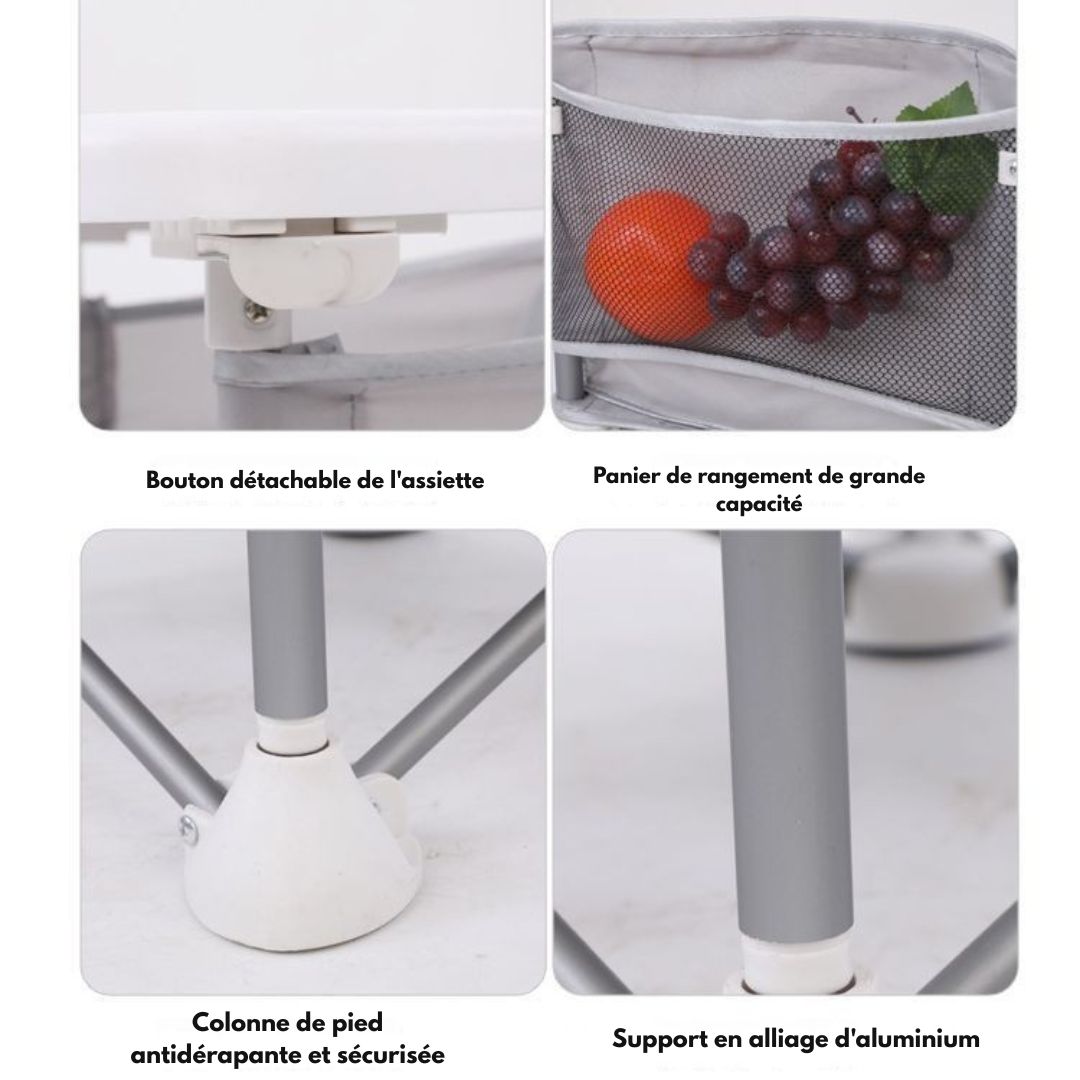 Bouton détachable de l'assiette

Panier de rangement de grande capacité

Colonne de pied antidérapante et sécurisée

Support en alliage d'aluminium