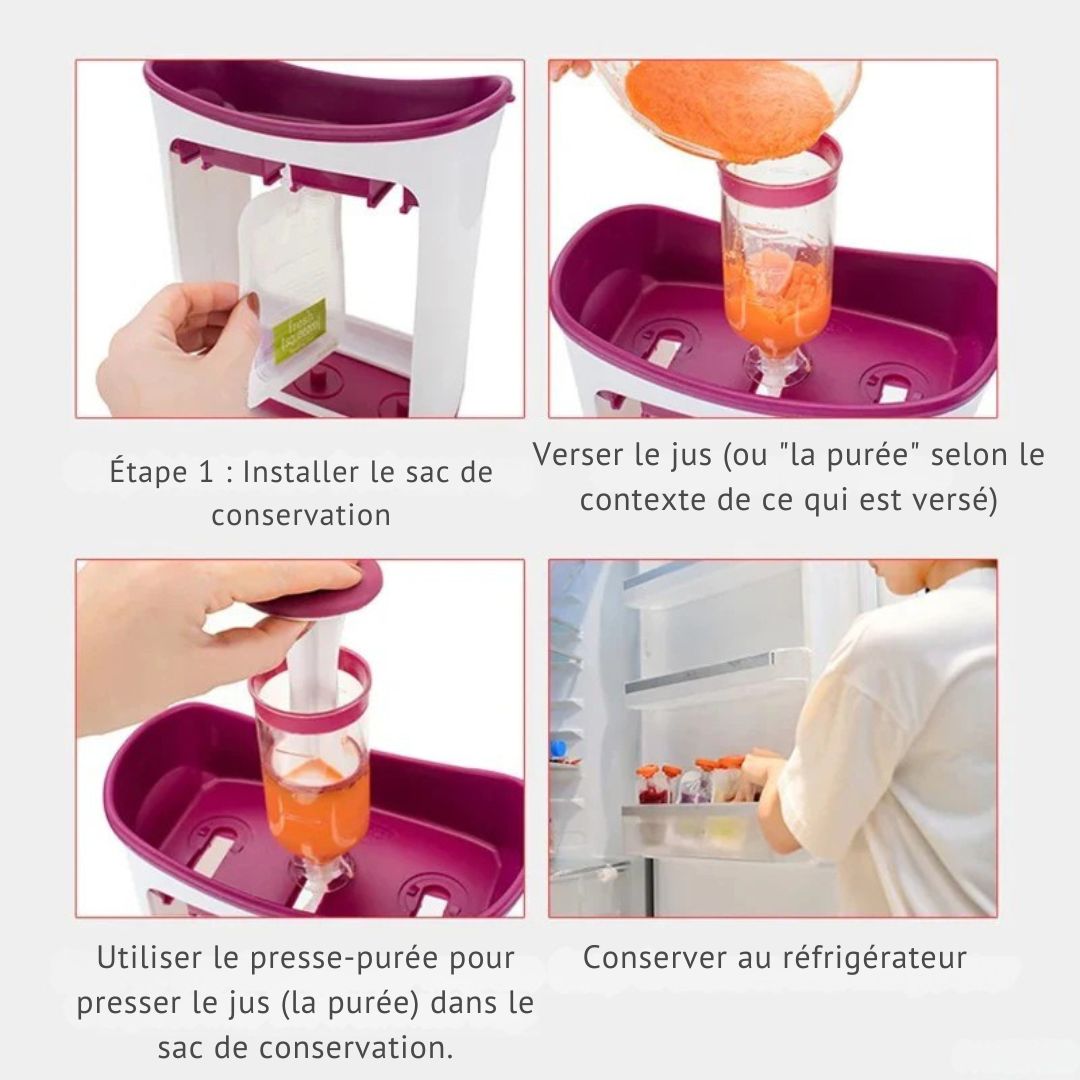 Étape 1 : Installer le sac de conservation

Verser le jus (ou "la purée" selon le contexte de ce qui est versé)

Utiliser le presse-purée pour presser le jus (la purée) dans le sac de conservation.

Conserver au réfrigérateur