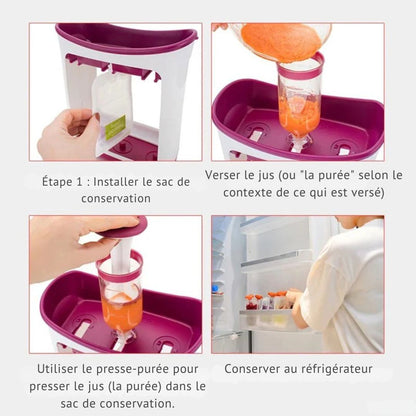 Étape 1 : Installer le sac de conservation

Verser le jus (ou "la purée" selon le contexte de ce qui est versé)

Utiliser le presse-purée pour presser le jus (la purée) dans le sac de conservation.

Conserver au réfrigérateur